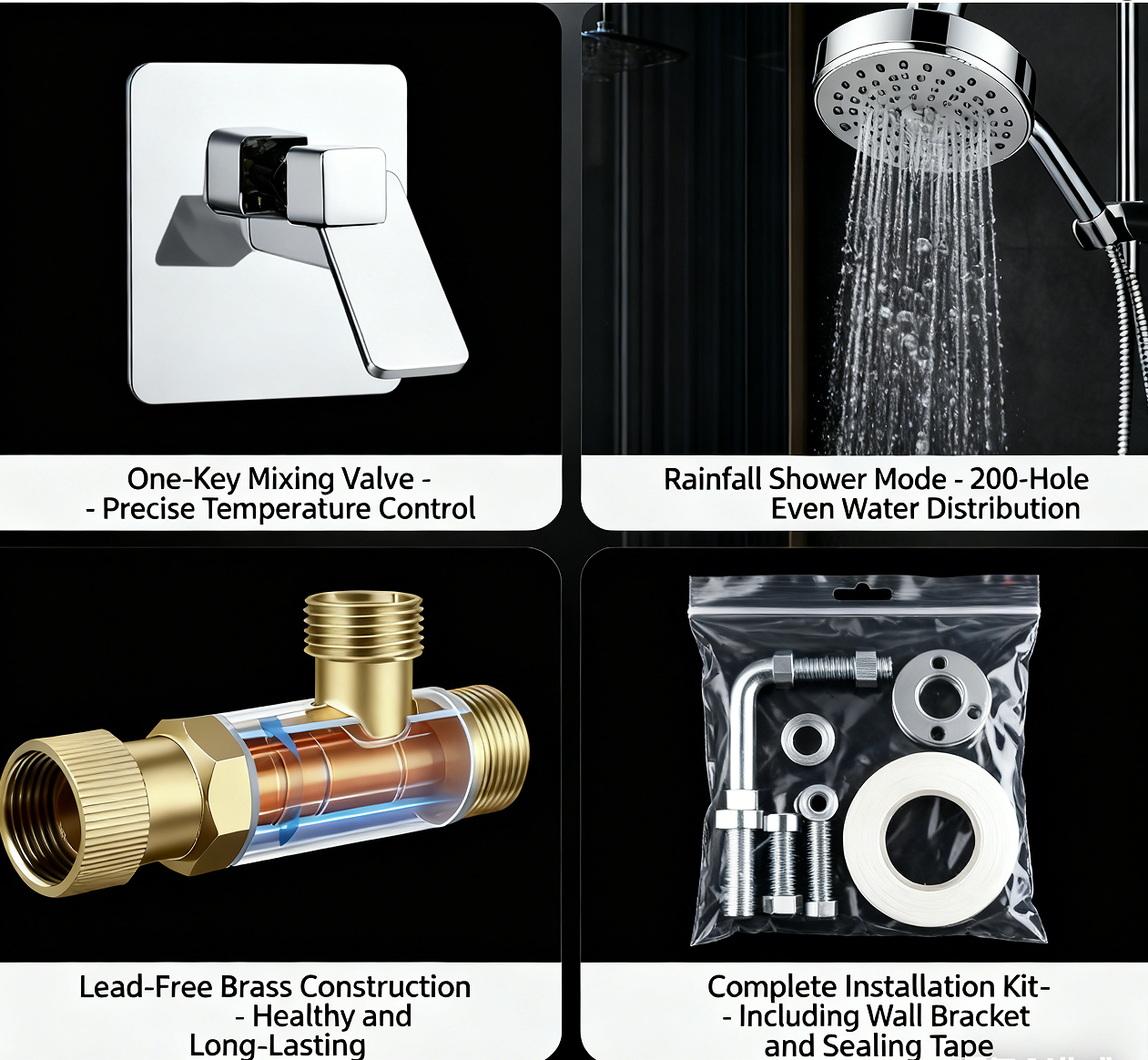 One-Key Mixing Valve -
- Precise Temperature Control

Rainfall Shower Mode - 200-Hole
Even Water Distribution

Lead-Free Brass Construction
- Healthy and
Long-Lasting

Complete Installation Kit-
- Including Wall Bracket
and Sealing Tape